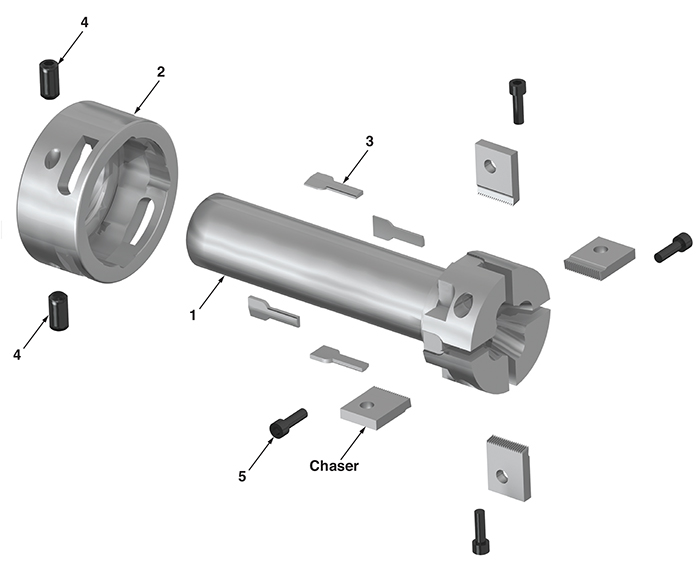 4
2
3
1
4
5
Chaser