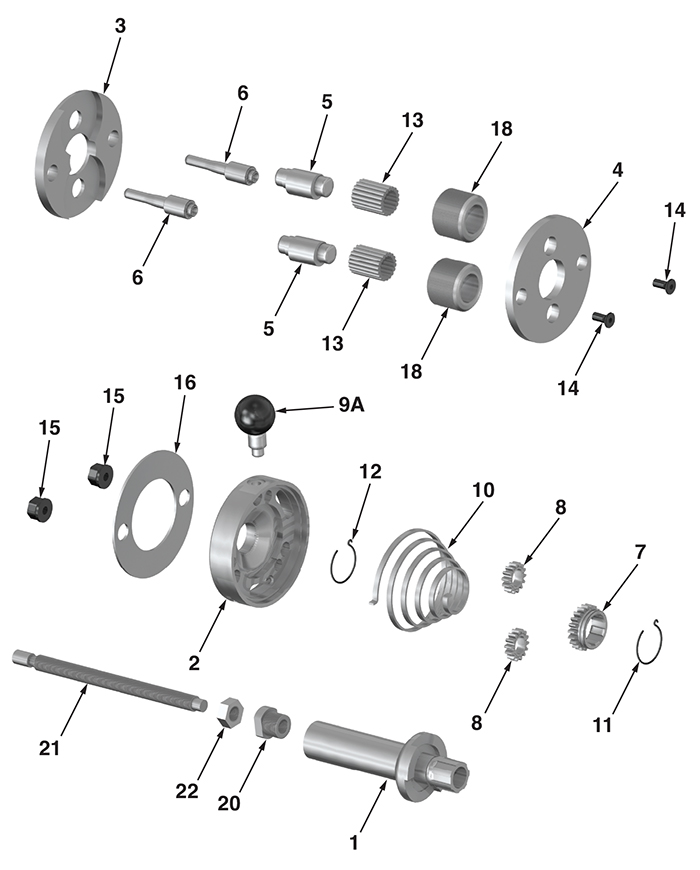 3
6
5
13
18
4
14
6
5
13
18
14
15
16
9A
15
12
10
8
7
2
8
11
21
22
20
1